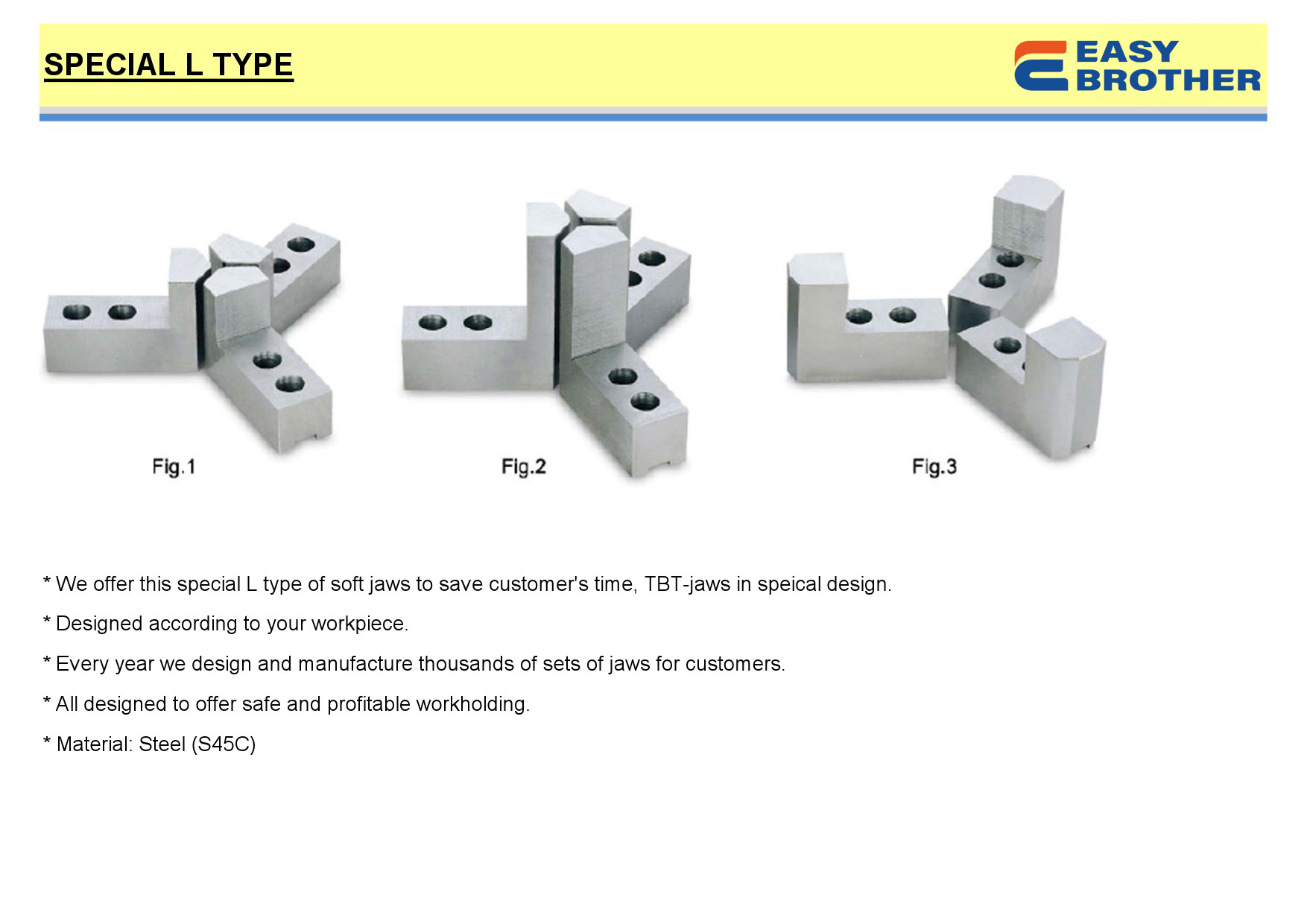 SPECIAL L TYPE

EASY BROTHER

Fig.1

Fig.2

Fig.3

* We offer this special L type of soft jaws to save customer's time, TBT-jaws in speical design.

* Designed according to your workpiece.

* Every year we design and manufacture thousands of sets of jaws for customers.

* All designed to offer safe and profitable workholding.

* Material: Steel (S45C)