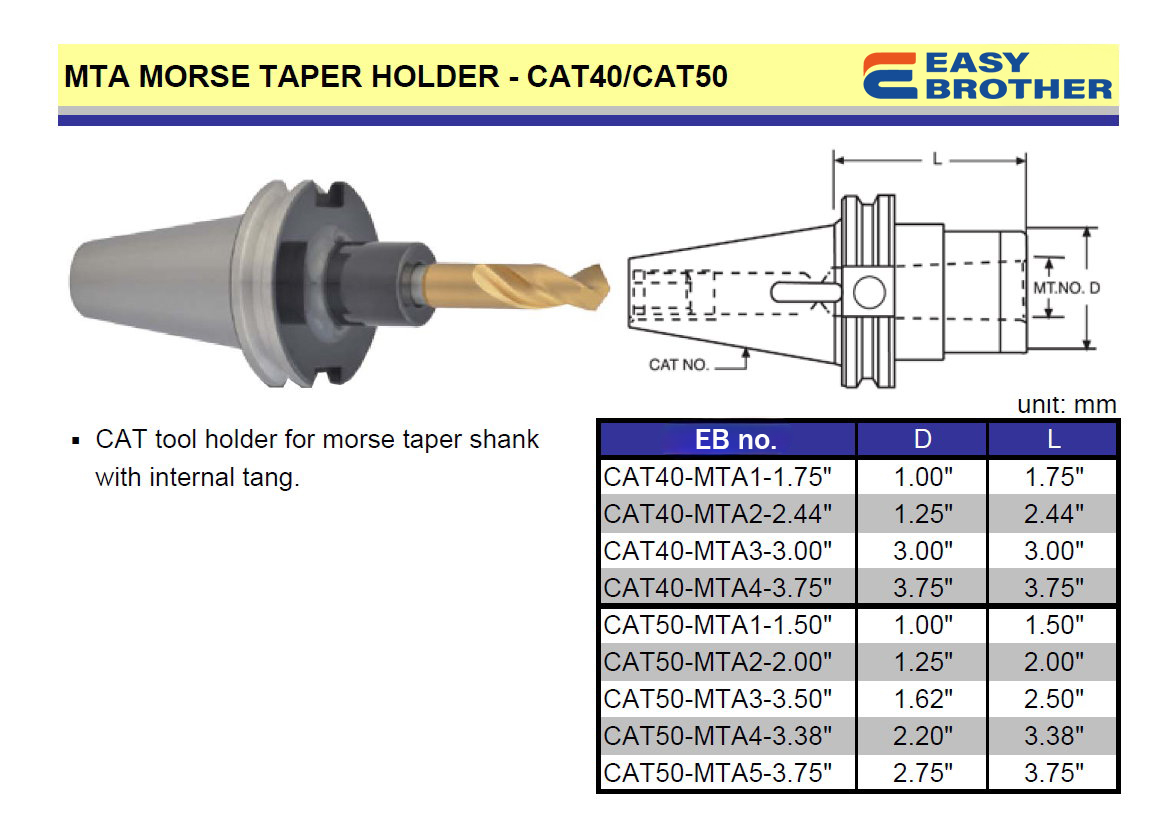 MTA MORSE TAPER HOLDER - CAT40/CAT50

EASY BROTHER

L

MT.NO. D

CAT NO.

unit: mm

▪ CAT tool holder for morse taper shank with internal tang.

| EB no. | D | L |
|---|---|---|
| CAT40-MTA1-1.75" | 1.00" | 1.75" |
| CAT40-MTA2-2.44" | 1.25" | 2.44" |
| CAT40-MTA3-3.00" | 3.00" | 3.00" |
| CAT40-MTA4-3.75" | 3.75" | 3.75" |
| CAT50-MTA1-1.50" | 1.00" | 1.50" |
| CAT50-MTA2-2.00" | 1.25" | 2.00" |
| CAT50-MTA3-3.50" | 1.62" | 2.50" |
| CAT50-MTA4-3.38" | 2.20" | 3.38" |
| CAT50-MTA5-3.75" | 2.75" | 3.75" |