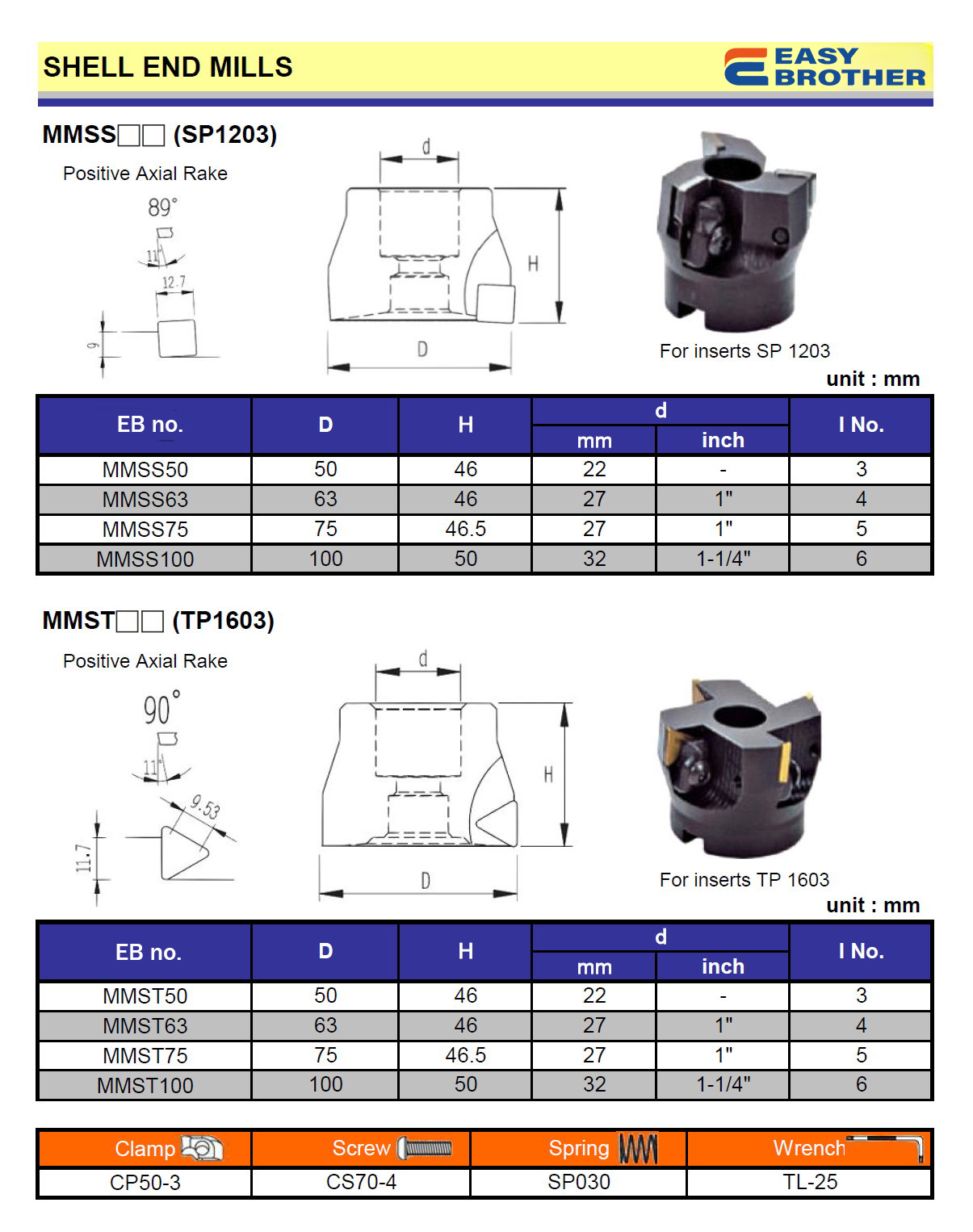 SHELL END MILLS

EASY BROTHER

MMSS□□ (SP1203)

Positive Axial Rake

89°

11°

12.7

9

d

H

D

For inserts SP 1203

unit : mm

| EB no. | D | H | d mm | d inch | I No. |
|---|---|---|---|---|---|
| MMSS50 | 50 | 46 | 22 | - | 3 |
| MMSS63 | 63 | 46 | 27 | 1" | 4 |
| MMSS75 | 75 | 46.5 | 27 | 1" | 5 |
| MMSS100 | 100 | 50 | 32 | 1-1/4" | 6 |

MMST□□ (TP1603)

Positive Axial Rake

90°

11°

9.53

11.7

d

H

D

For inserts TP 1603

unit : mm

| EB no. | D | H | d mm | d inch | I No. |
|---|---|---|---|---|---|
| MMST50 | 50 | 46 | 22 | - | 3 |
| MMST63 | 63 | 46 | 27 | 1" | 4 |
| MMST75 | 75 | 46.5 | 27 | 1" | 5 |
| MMST100 | 100 | 50 | 32 | 1-1/4" | 6 |

| Clamp | Screw | Spring | Wrench |
|---|---|---|---|
| CP50-3 | CS70-4 | SP030 | TL-25 |